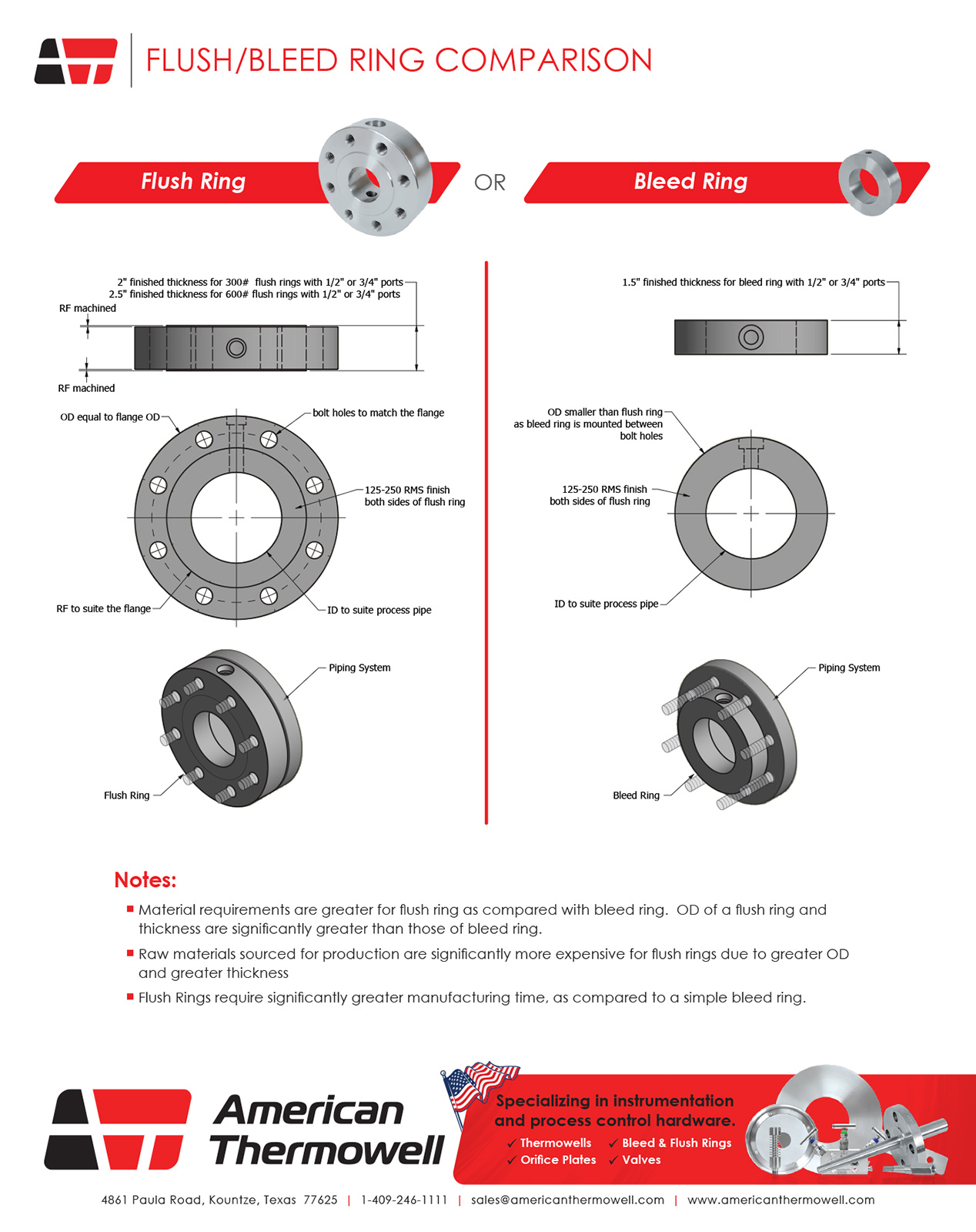 FLUSH/BLEED RING COMPARISON

Flush Ring

OR

Bleed Ring

2" finished thickness for 300# flush rings with 1/2" or 3/4" ports
2.5" finished thickness for 600# flush rings with 1/2" or 3/4" ports

RF machined

RF machined

OD equal to flange OD

bolt holes to match the flange

125-250 RMS finish both sides of flush ring

RF to suite the flange

ID to suite process pipe

Piping System

Flush Ring

1.5" finished thickness for bleed ring with 1/2" or 3/4" ports

OD smaller than flush ring as bleed ring is mounted between bolt holes

125-250 RMS finish both sides of flush ring

ID to suite process pipe

Piping System

Bleed Ring

Notes:

Material requirements are greater for flush ring as compared with bleed ring. OD of a flush ring and thickness are significantly greater than those of bleed ring.

Raw materials sourced for production are significantly more expensive for flush rings due to greater OD and greater thickness

Flush Rings require significantly greater manufacturing time, as compared to a simple bleed ring.

American Thermowell

Specializing in instrumentation and process control hardware.

✓ Thermowells ✓ Bleed & Flush Rings
✓ Orifice Plates ✓ Valves

4861 Paula Road, Kountze, Texas 77625 | 1-409-246-1111 | sales@americanthermowell.com | www.americanthermowell.com